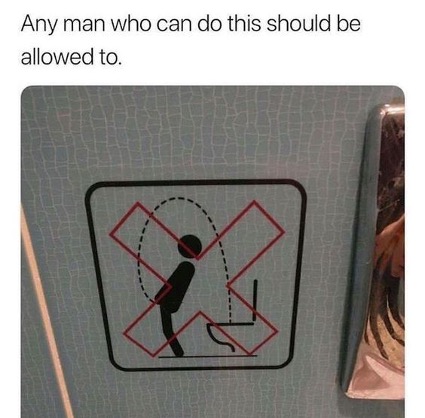 Any man who can do this should be allowed to.